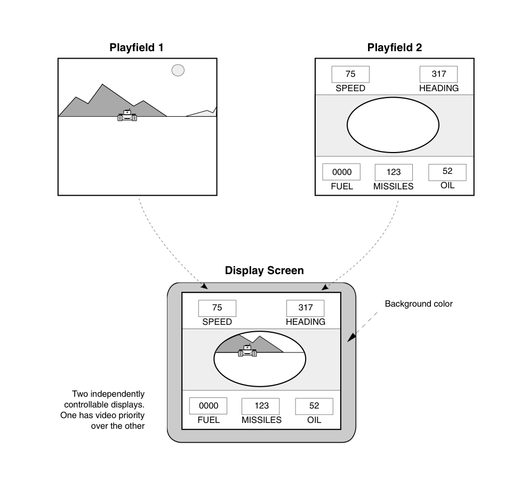 Playfield 1

Playfield 2

75
SPEED

317
HEADING

0000
FUEL

123
MISSILES

52
OIL

Display Screen

75
SPEED

317
HEADING

0000
FUEL

123
MISSILES

52
OIL

Background color

Two independently controllable displays. One has video priority over the other